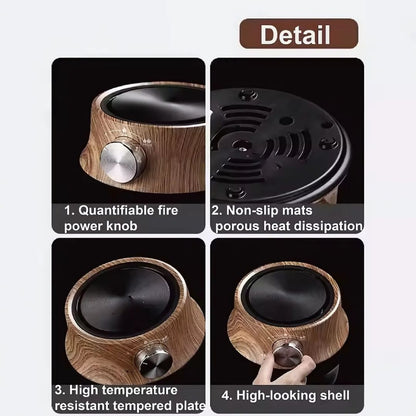 Detail

1. Quantifiable fire power knob

2. Non-slip mats porous heat dissipation

3. High temperature resistant tempered plate

4. High-looking shell